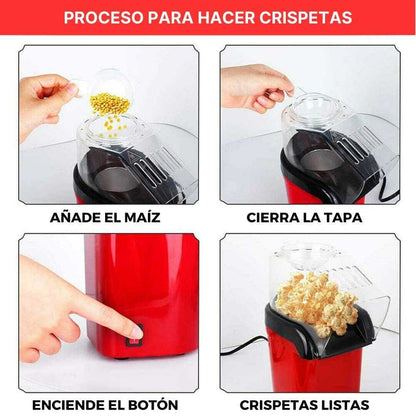 PROCESO PARA HACER CRISPETAS

AÑADE EL MAÍZ

CIERRA LA TAPA

ENCIENDE EL BOTÓN

CRISPETAS LISTAS